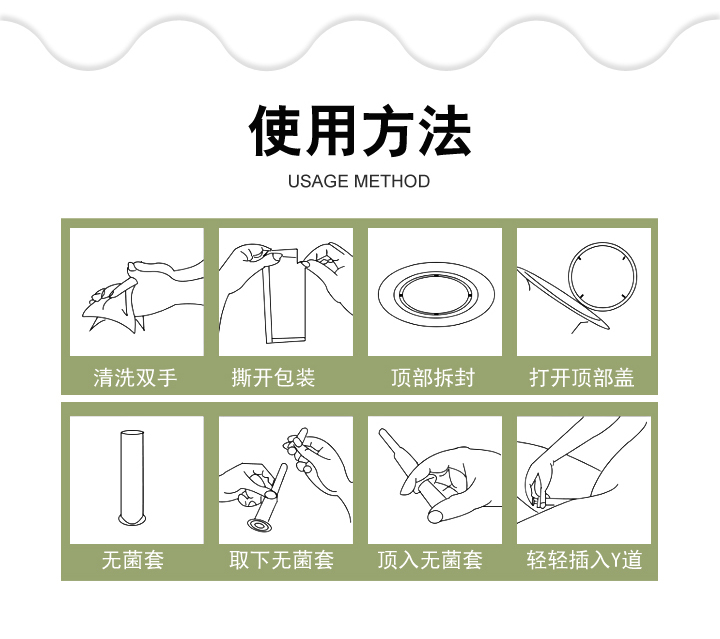 使用方法
USAGE METHOD

清洗双手
撕开包装
顶部拆封
打开顶部盖

无菌套
取下无菌套
顶入无菌套
轻轻插入Y道