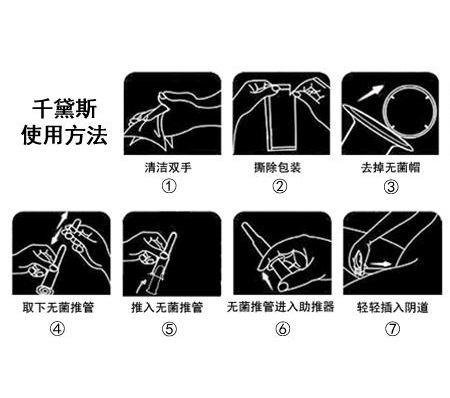 千黛斯
使用方法

清洁双手
①

撕除包装
②

去掉无菌帽
③

取下无菌推管
④

推入无菌推管
⑤

无菌推管进入助推器
⑥

轻轻插入阴道
⑦