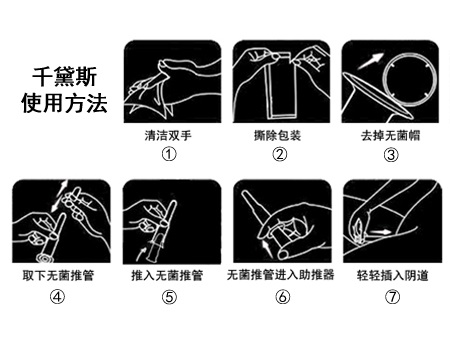 千黛斯
使用方法

清洁双手
①

撕除包装
②

去掉无菌帽
③

取下无菌推管
④

推入无菌推管
⑤

无菌推管进入助推器
⑥

轻轻插入阴道
⑦